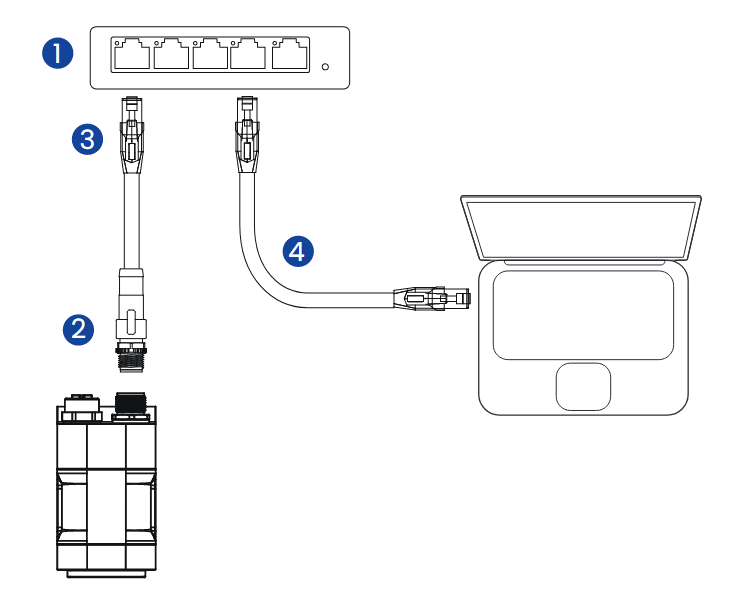 1
3
4
2