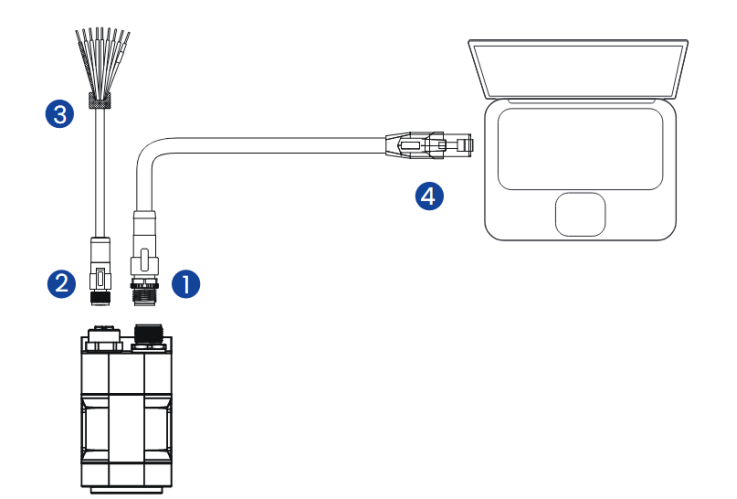 3

4

2

1